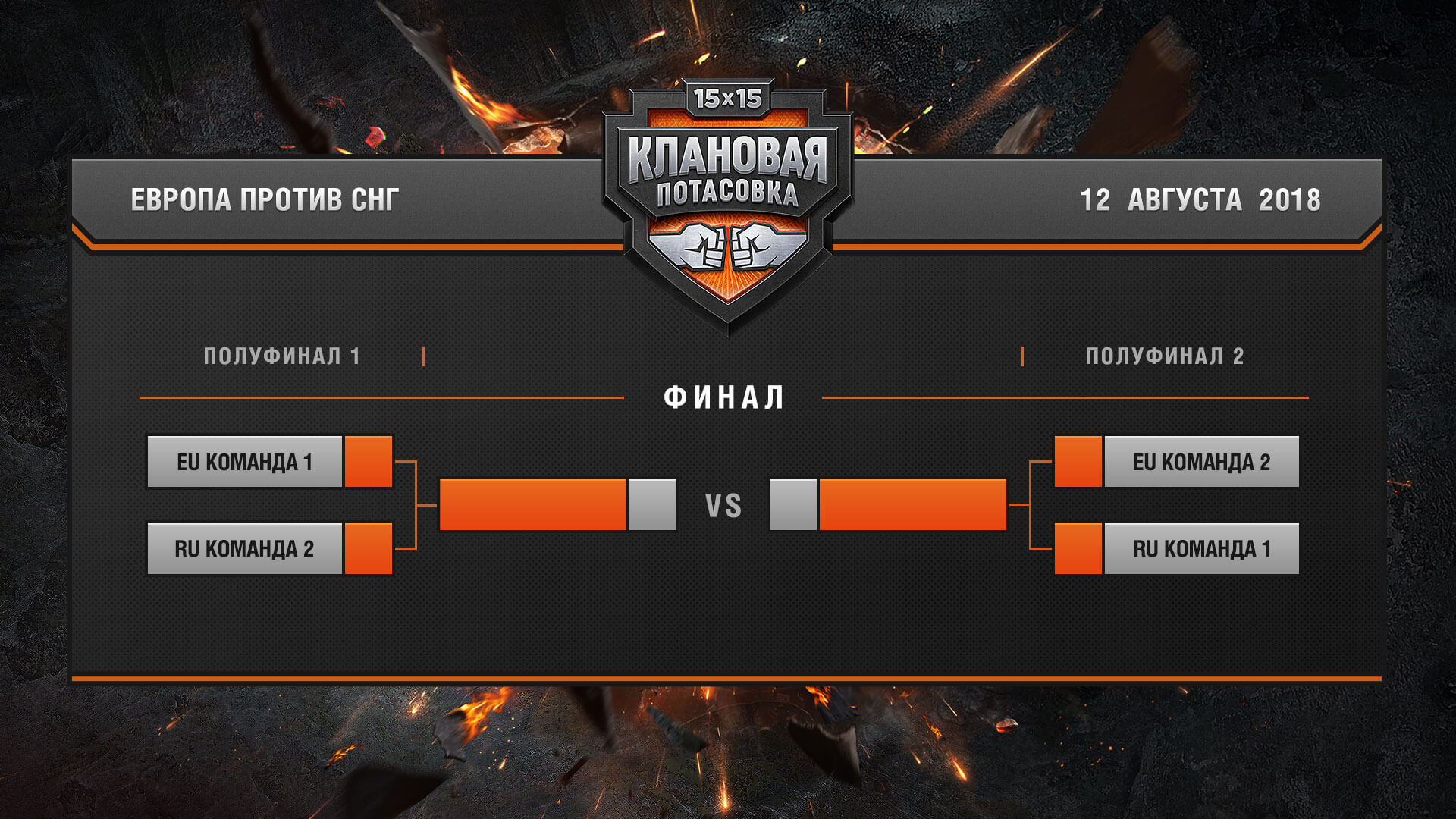 15x15
КЛАНОВАЯ ПОТАСОВКА

ЕВРОПА ПРОТИВ СНГ

12 АВГУСТА 2018

ПОЛУФИНАЛ 1

ПОЛУФИНАЛ 2

ФИНАЛ

EU КОМАНДА 1

RU КОМАНДА 2

VS

EU КОМАНДА 2

RU КОМАНДА 1