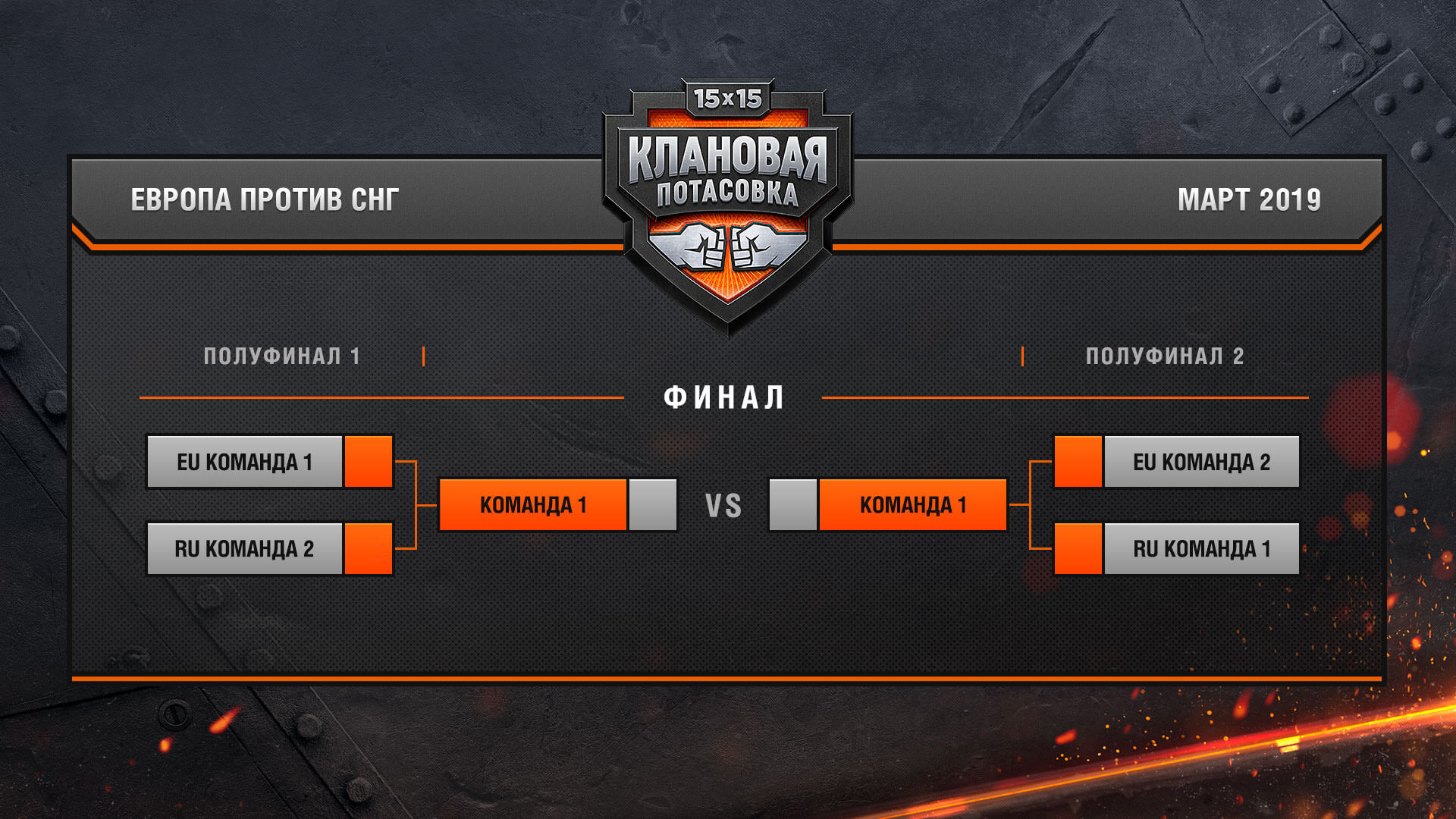 15x15
КЛАНОВАЯ ПОТАСОВКА

ЕВРОПА ПРОТИВ СНГ

МАРТ 2019

ПОЛУФИНАЛ 1

ПОЛУФИНАЛ 2

ФИНАЛ

EU КОМАНДА 1

RU КОМАНДА 2

КОМАНДА 1

VS

КОМАНДА 1

EU КОМАНДА 2

RU КОМАНДА 1