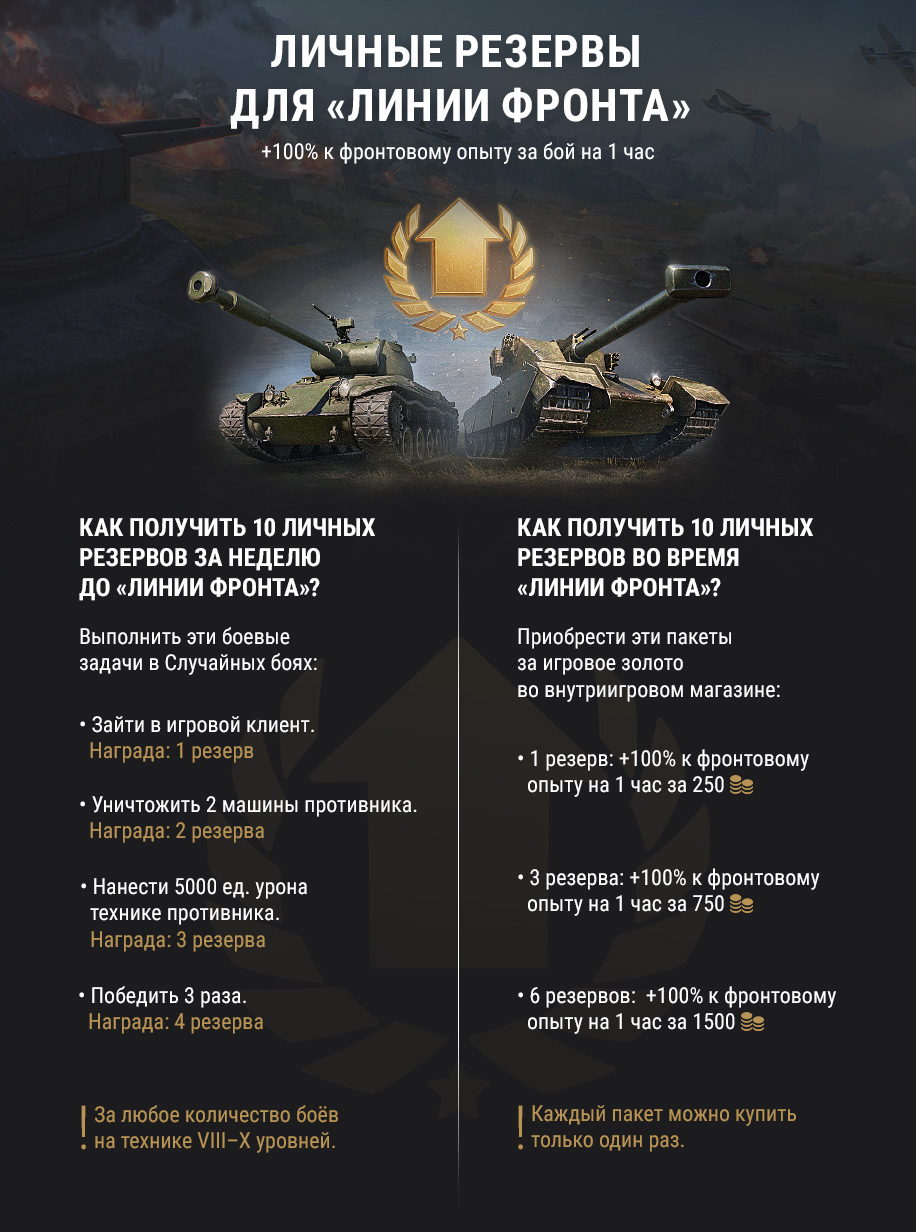 ЛИЧНЫЕ РЕЗЕРВЫ ДЛЯ «ЛИНИИ ФРОНТА»

+100% к фронтовому опыту за бой на 1 час

КАК ПОЛУЧИТЬ 10 ЛИЧНЫХ РЕЗЕРВОВ ЗА НЕДЕЛЮ ДО «ЛИНИИ ФРОНТА»?

Выполнить эти боевые задачи в Случайных боях:

• Зайти в игровой клиент.
Награда: 1 резерв

• Уничтожить 2 машины противника.
Награда: 2 резерва

• Нанести 5000 ед. урона технике противника.
Награда: 3 резерва

• Победить 3 раза.
Награда: 4 резерва

! За любое количество боёв на технике VIII–X уровней.

КАК ПОЛУЧИТЬ 10 ЛИЧНЫХ РЕЗЕРВОВ ВО ВРЕМЯ «ЛИНИИ ФРОНТА»?

Приобрести эти пакеты за игровое золото во внутриигровом магазине:

• 1 резерв: +100% к фронтовому опыту на 1 час за 250

• 3 резерва: +100% к фронтовому опыту на 1 час за 750

• 6 резервов: +100% к фронтовому опыту на 1 час за 1500

! Каждый пакет можно купить только один раз.