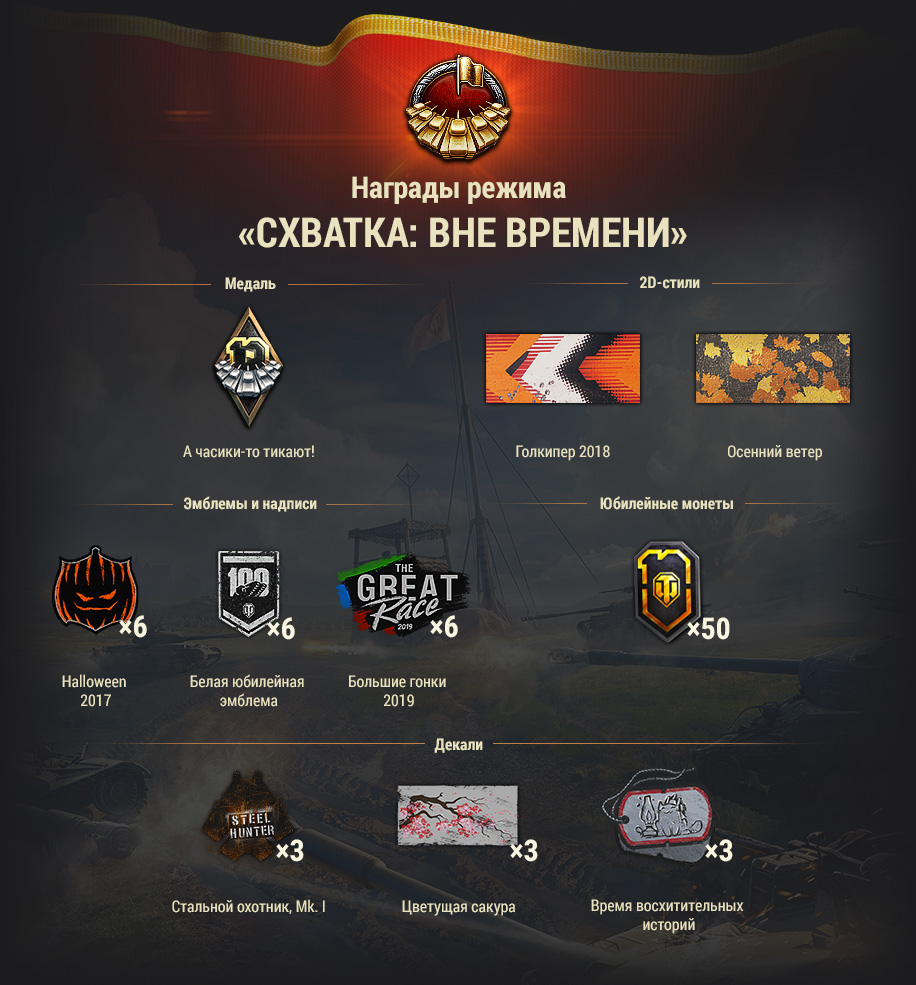 Награды режима
«СХВАТКА: ВНЕ ВРЕМЕНИ»

Медаль

А часики-то тикают!

2D-стили

Голкипер 2018

Осенний ветер

Эмблемы и надписи

×6
Halloween 2017

100
×6
Белая юбилейная эмблема

THE GREAT Race 2019
×6
Большие гонки 2019

Юбилейные монеты

×50

Декали

STEEL HUNTER
×3
Стальной охотник, Mk. I

×3
Цветущая сакура

×3
Время восхитительных историй